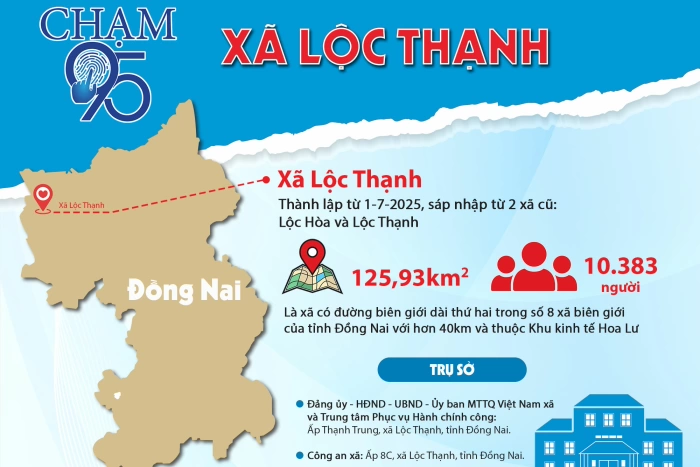 CHẠM 95

XÃ LỘC THẠNH

Xã Lộc Thạnh

Đồng Nai

Xã Lộc Thạnh

Thành lập từ 1-7-2025, sáp nhập từ 2 xã cũ: Lộc Hòa và Lộc Thạnh

125,93km$^2$

10.383 người

Là xã có đường biên giới dài thứ hai trong số 8 xã biên giới của tỉnh Đồng Nai với hơn 40km và thuộc Khu kinh tế Hoa Lư

TRỤ SỞ

Đảng ủy - HĐND - UBND - Ủy ban MTTQ Việt Nam xã và Trung tâm Phục vụ Hành chính công: Ấp Thạnh Trung, xã Lộc Thạnh, tỉnh Đồng Nai.

Công an xã: Ấp 8C, xã Lộc Thạnh, tỉnh Đồng Nai.